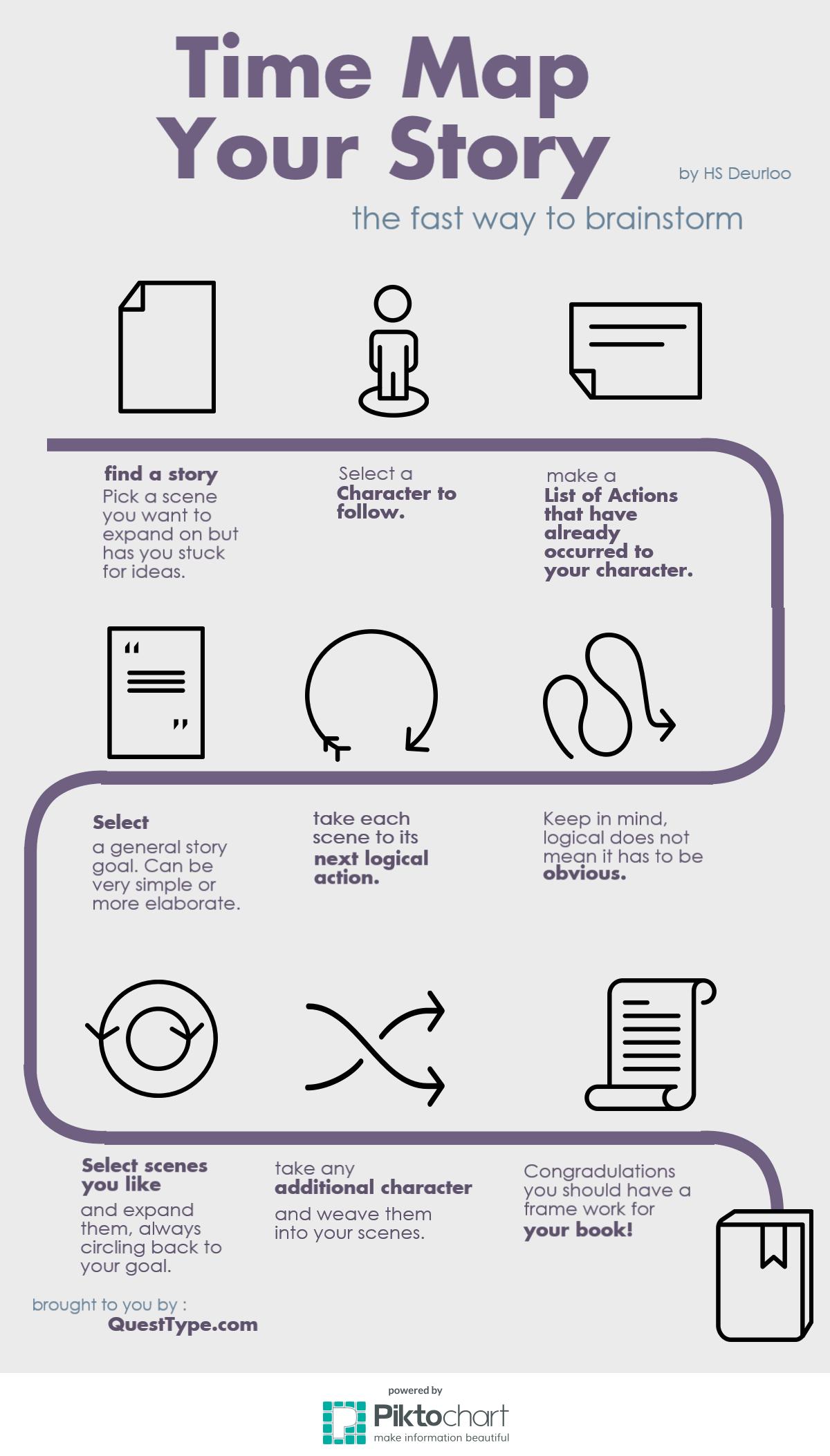 Time Map Your Story

by HS Deurloo

the fast way to brainstorm

find a story
Pick a scene you want to expand on but has you stuck for ideas.

Select a
Character to follow.

make a
List of Actions that have already occurred to your character.

Select
a general story goal. Can be very simple or more elaborate.

take each scene to its
next logical action.

Keep in mind, logical does not mean it has to be
obvious.

Select scenes you like
and expand them, always circling back to your goal.

take any
additional character
and weave them into your scenes.

Congradulations you should have a frame work for
your book!

brought to you by :
QuestType.com

powered by
Piktochart
make information beautiful